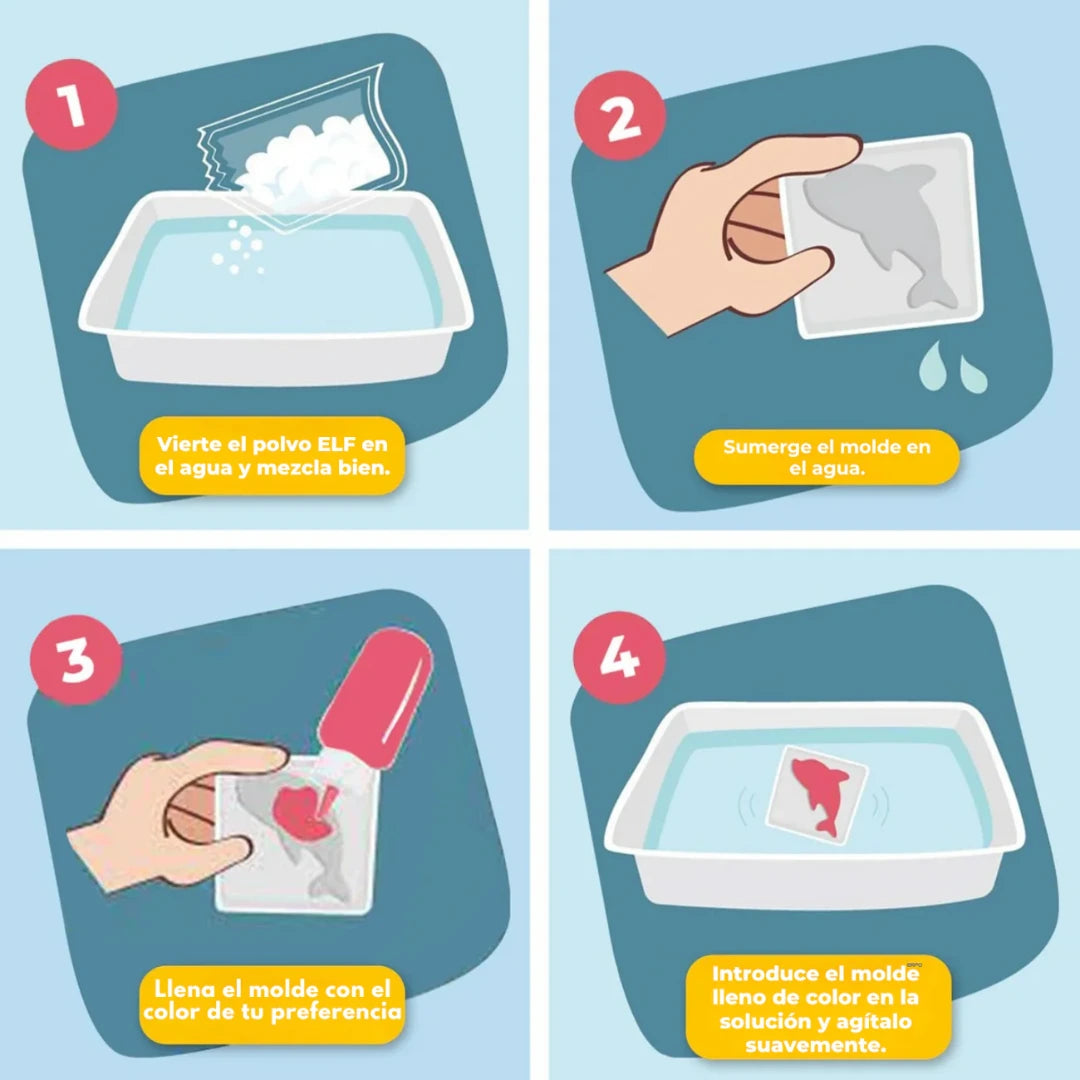 1

Vierte el polvo ELF en el agua y mezcla bien.

2

Sumerge el molde en el agua.

3

Llena el molde con el color de tu preferencia

4

Introduce el molde lleno de color en la solución y agítalo suavemente.